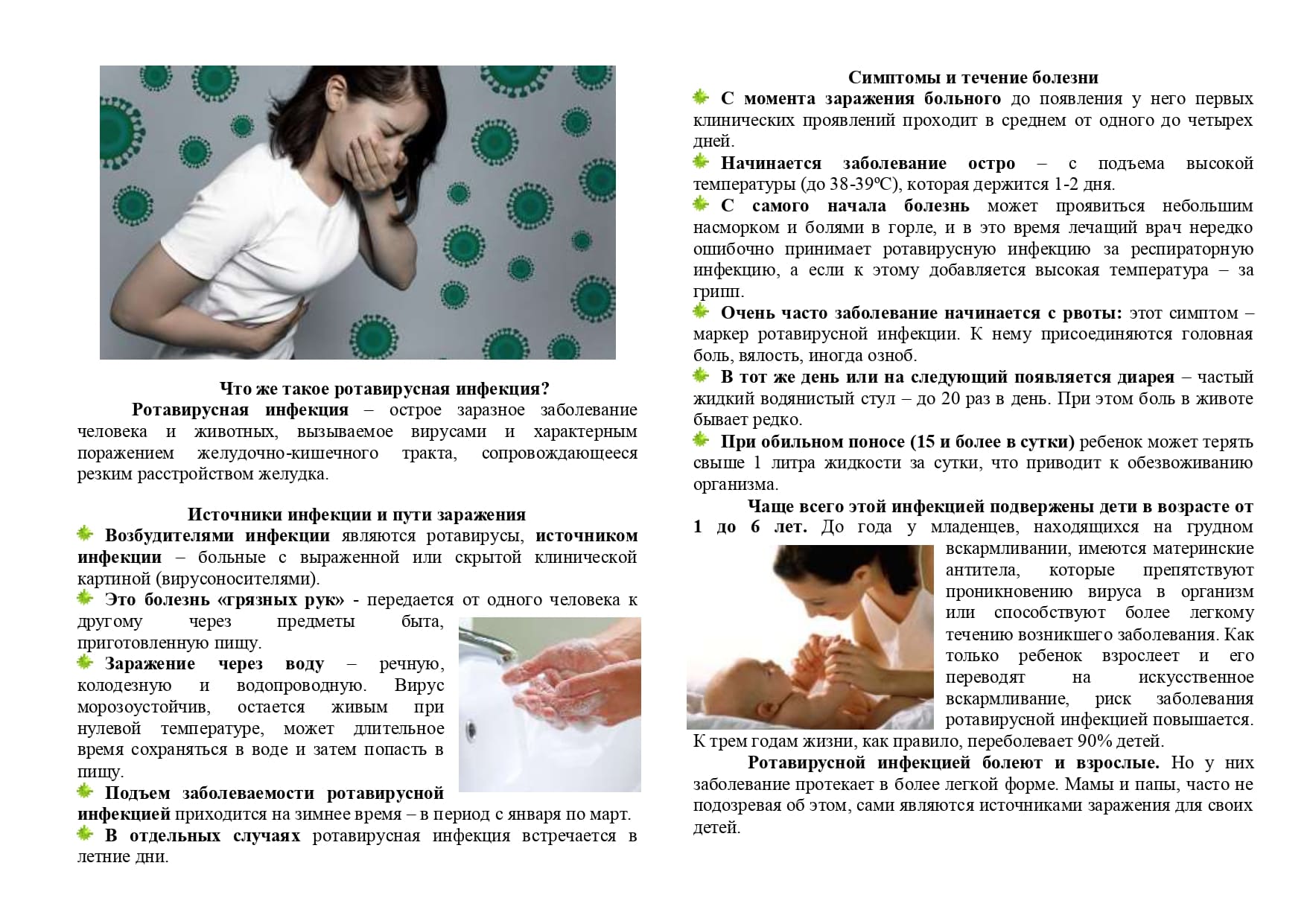 Что же такое ротавирусная инфекция?

Ротавирусная инфекция – острое заразное заболевание человека и животных, вызываемое вирусами и характерным поражением желудочно-кишечного тракта, сопровождающееся резким расстройством желудка.

Источники инфекции и пути заражения

Возбудителями инфекции являются ротавирусы, источником инфекции – больные с выраженной или скрытой клинической картиной (вирусоносителями).

Это болезнь «грязных рук» - передается от одного человека к другому через предметы быта, приготовленную пищу.

Заражение через воду – речную, колодезную и водопроводную. Вирус морозоустойчив, остается живым при нулевой температуре, может длительное время сохраняться в воде и затем попасть в пищу.

Подъем заболеваемости ротавирусной инфекцией приходится на зимнее время – в период с января по март.

В отдельных случаях ротавирусная инфекция встречается в летние дни.

Симптомы и течение болезни

С момента заражения больного до появления у него первых клинических проявлений проходит в среднем от одного до четырех дней.

Начинается заболевание остро – с подъема высокой температуры (до 38-39ºС), которая держится 1-2 дня.

С самого начала болезнь может проявиться небольшим насморком и болями в горле, и в это время лечащий врач нередко ошибочно принимает ротавирусную инфекцию за респираторную инфекцию, а если к этому добавляется высокая температура – за грипп.

Очень часто заболевание начинается с рвоты: этот симптом – маркер ротавирусной инфекции. К нему присоединяются головная боль, вялость, иногда озноб.

В тот же день или на следующий появляется диарея – частый жидкий водянистый стул – до 20 раз в день. При этом боль в животе бывает редко.

При обильном поносе (15 и более в сутки) ребенок может терять свыше 1 литра жидкости за сутки, что приводит к обезвоживанию организма.

Чаще всего этой инфекцией подвержены дети в возрасте от 1 до 6 лет. До года у младенцев, находящихся на грудном вскармливании, имеются материнские антитела, которые препятствуют проникновению вируса в организм или способствуют более легкому течению возникшего заболевания. Как только ребенок взрослеет и его переводят на искусственное вскармливание, риск заболевания ротавирусной инфекцией повышается. К трем годам жизни, как правило, переболевает 90% детей.

Ротавирусной инфекцией болеют и взрослые. Но у них заболевание протекает в более легкой форме. Мамы и папы, часто не подозревая об этом, сами являются источниками заражения для своих детей.